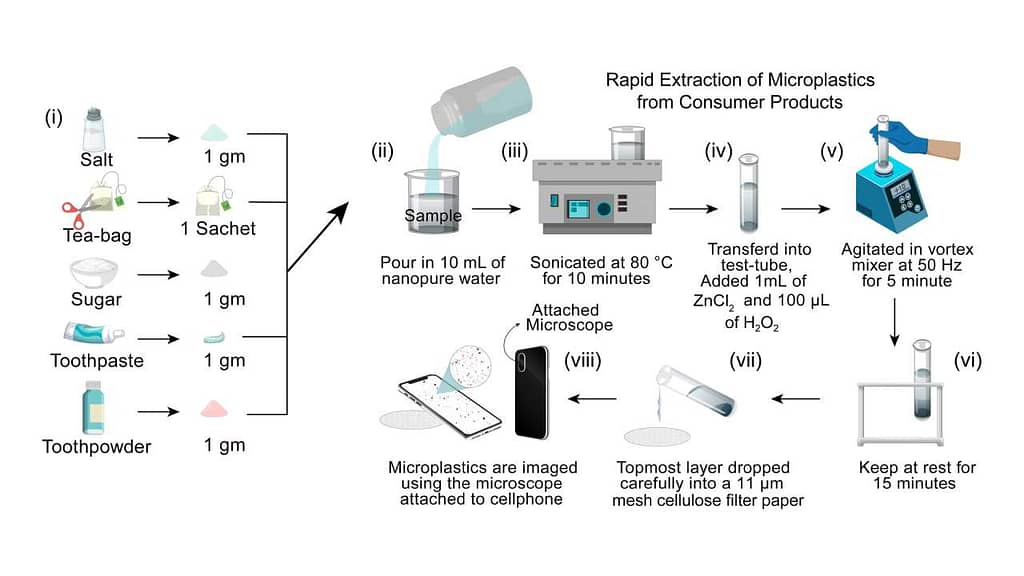 Rapid Extraction of Microplastics from Consumer Products

(i)

Salt

1 gm

Tea-bag

1 Sachet

Sugar

1 gm

Toothpaste

1 gm

Toothpowder

1 gm

(ii)

Sample

Pour in 10 mL of nanopure water

(iii)

Sonicated at 80 °C for 10 minutes

(iv)

Transferd into test-tube, Added 1mL of $ZnCl_2$ and 100 μL of $H_2O_2$

(v)

Agitated in vortex mixer at 50 Hz for 5 minute

(vi)

Keep at rest for 15 minutes

(vii)

Topmost layer dropped carefully into a 11 μm mesh cellulose filter paper

(viii)

Attached Microscope

Microplastics are imaged using the microscope attached to cellphone